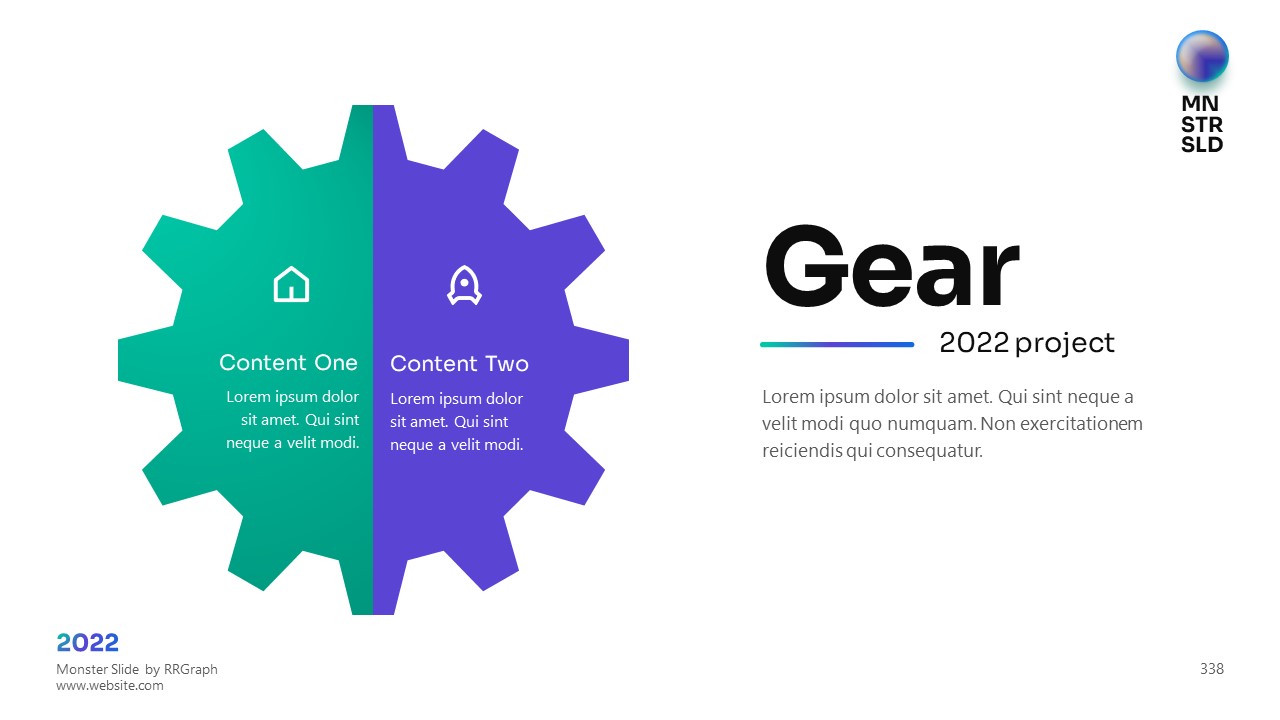 MN
STR
SLD

Content One
Lorem ipsum dolor sit amet. Qui sint neque a velit modi.

Content Two
Lorem ipsum dolor sit amet. Qui sint neque a velit modi.

Gear
2022 project

Lorem ipsum dolor sit amet. Qui sint neque a velit modi quo numquam. Non exercitationem reiciendis qui consequatur.

2022
Monster Slide by RRGraph
www.website.com

338